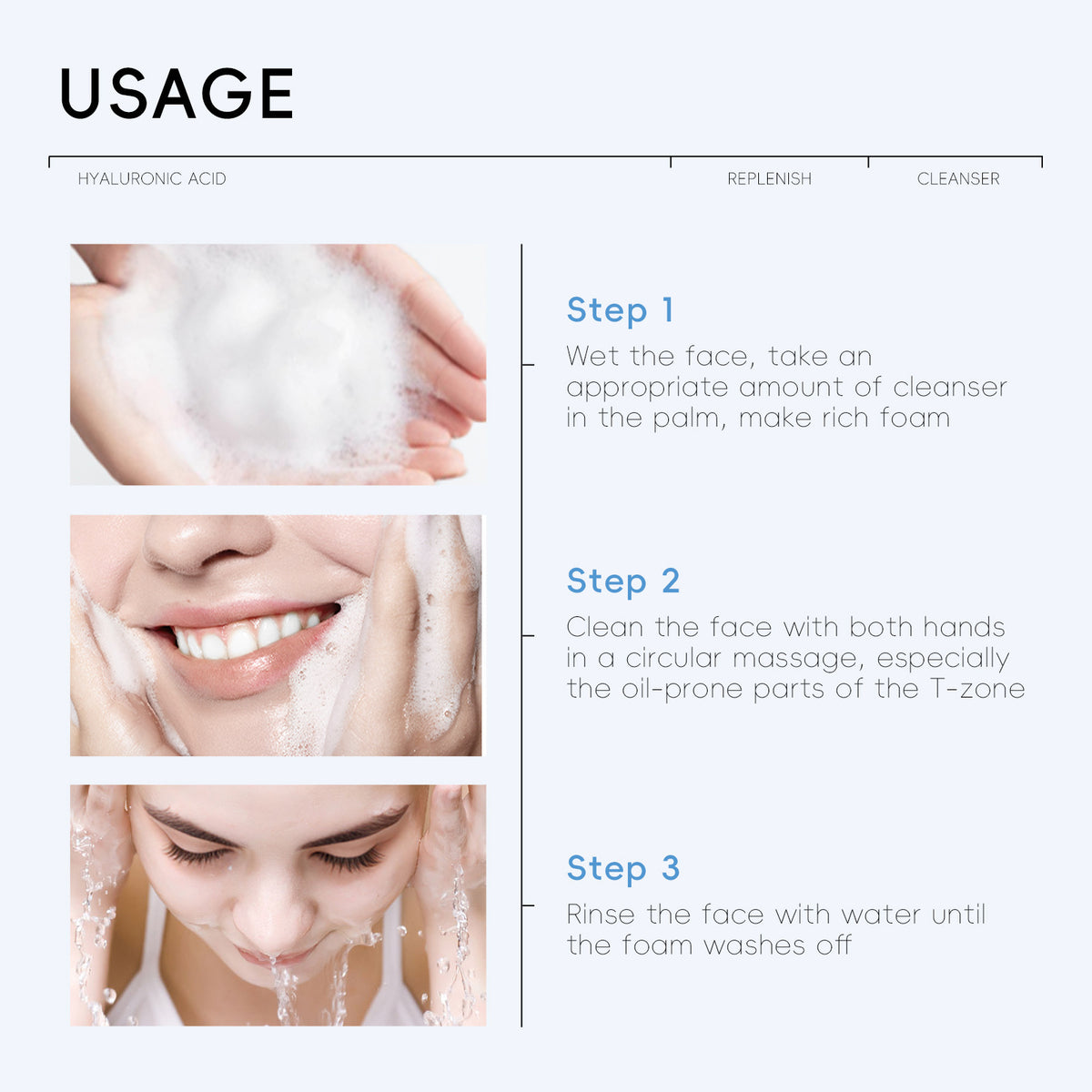 USAGE

HYALURONIC ACID

REPLENISH

CLEANSER

Step 1

Wet the face, take an appropriate amount of cleanser in the palm, make rich foam

Step 2

Clean the face with both hands in a circular massage, especially the oil-prone parts of the T-zone

Step 3

Rinse the face with water until the foam washes off